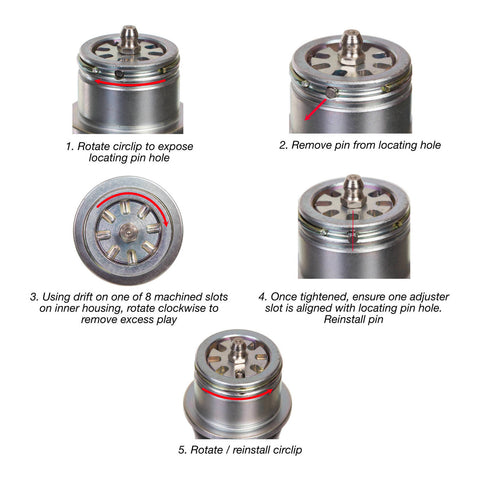 1. Rotate circlip to expose locating pin hole

2. Remove pin from locating hole

3. Using drift on one of 8 machined slots on inner housing, rotate clockwise to remove excess play

4. Once tightened, ensure one adjuster slot is aligned with locating pin hole. Reinstall pin

5. Rotate / reinstall circlip