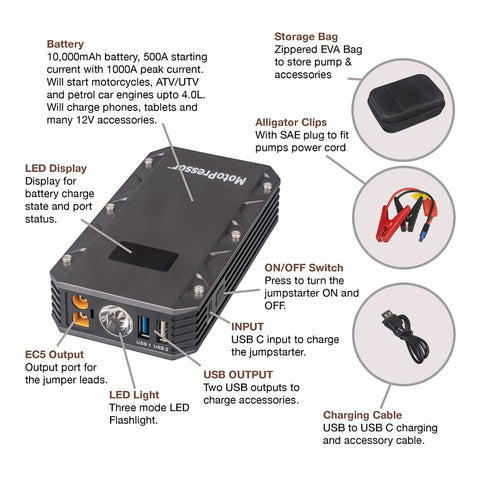 Battery
10,000mAh battery, 500A starting current with 1000A peak current. Will start motorcycles, ATV/UTV and petrol car engines upto 4.0L. Will charge phones, tablets and many 12V accessories.

Storage Bag
Zippered EVA Bag to store pump & accessories

Alligator Clips
With SAE plug to fit pumps power cord

LED Display
Display for battery charge state and port status.

MotoPressor

ON/OFF Switch
Press to turn the jumpstarter ON and OFF.

INPUT
USB C input to charge the jumpstarter.

USB 1 USB 2

EC5 Output
Output port for the jumper leads.

USB OUTPUT
Two USB outputs to charge accessories.

LED Light
Three mode LED Flashlight.

Charging Cable
USB to USB C charging and accessory cable.