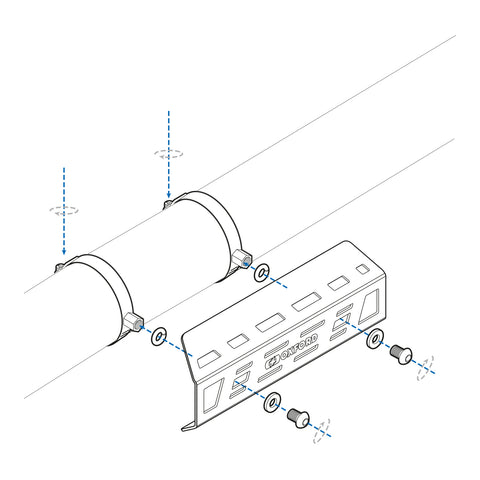 OXFORD